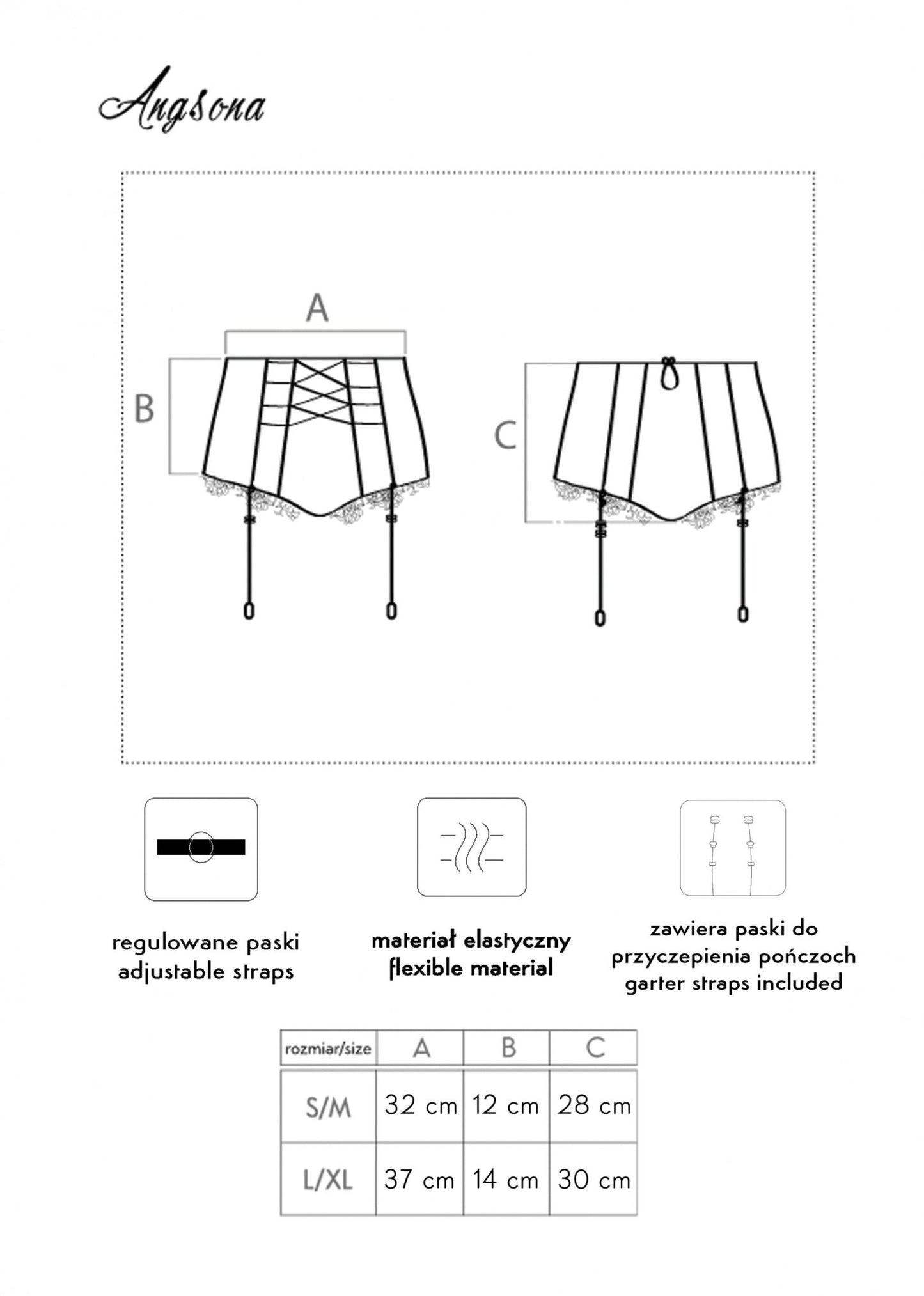 Angsona

A

B

C

regulowane paski
adjustable straps

materiał elastyczny
flexible material

zawiera paski do
przyczepienia pończoch
garter straps included

| rozmiar/size | A | B | C |
|---|---|---|---|
| S/M | 32 cm | 12 cm | 28 cm |
| L/XL | 37 cm | 14 cm | 30 cm |