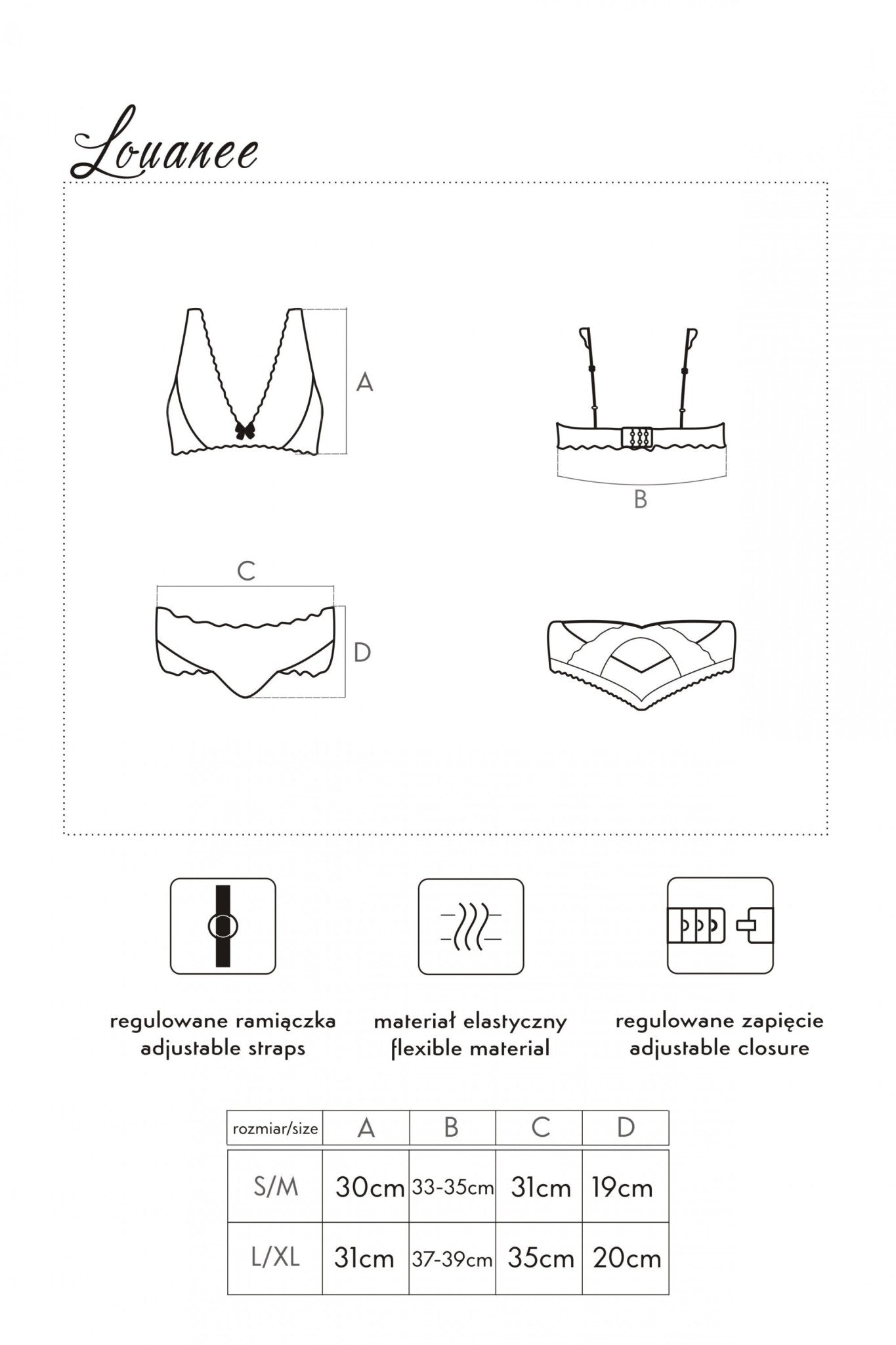 Louanee

A

B

C

D

regulowane ramiączka
adjustable straps

materiał elastyczny
flexible material

regulowane zapięcie
adjustable closure

| rozmiar/size | A | B | C | D |
|---|---|---|---|---|
| S/M | 30cm | 33-35cm | 31cm | 19cm |
| L/XL | 31cm | 37-39cm | 35cm | 20cm |